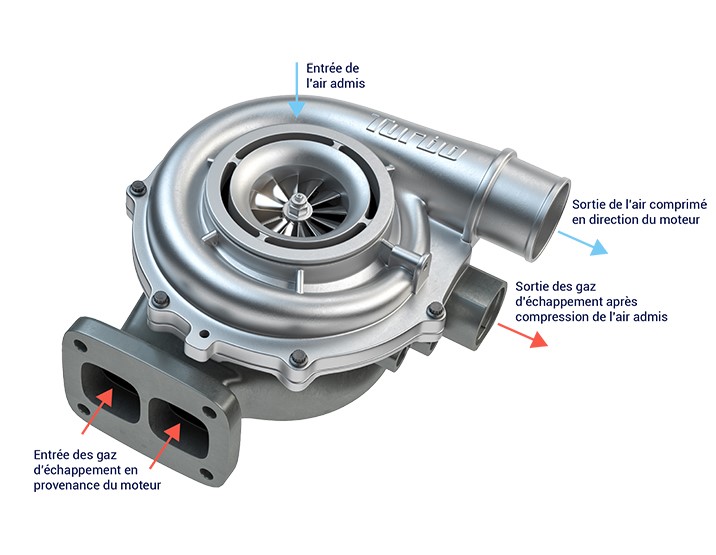 Entrée de l'air admis

Turbo

Sortie de l'air comprimé en direction du moteur

Sortie des gaz d'échappement après compression de l'air admis

Entrée des gaz d'échappement en provenance du moteur